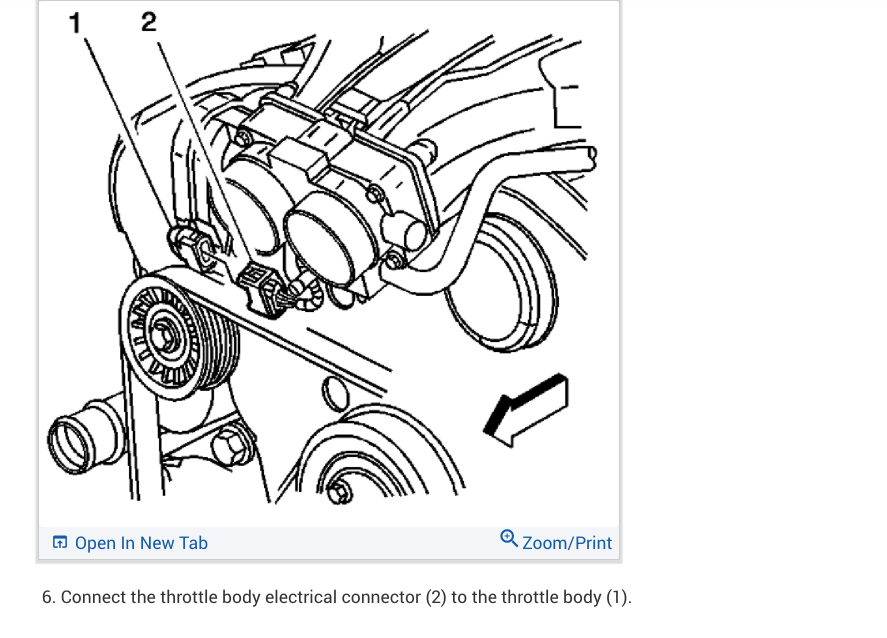 1 2

Open In New Tab

Zoom/Print

6. Connect the throttle body electrical connector (2) to the throttle body (1).