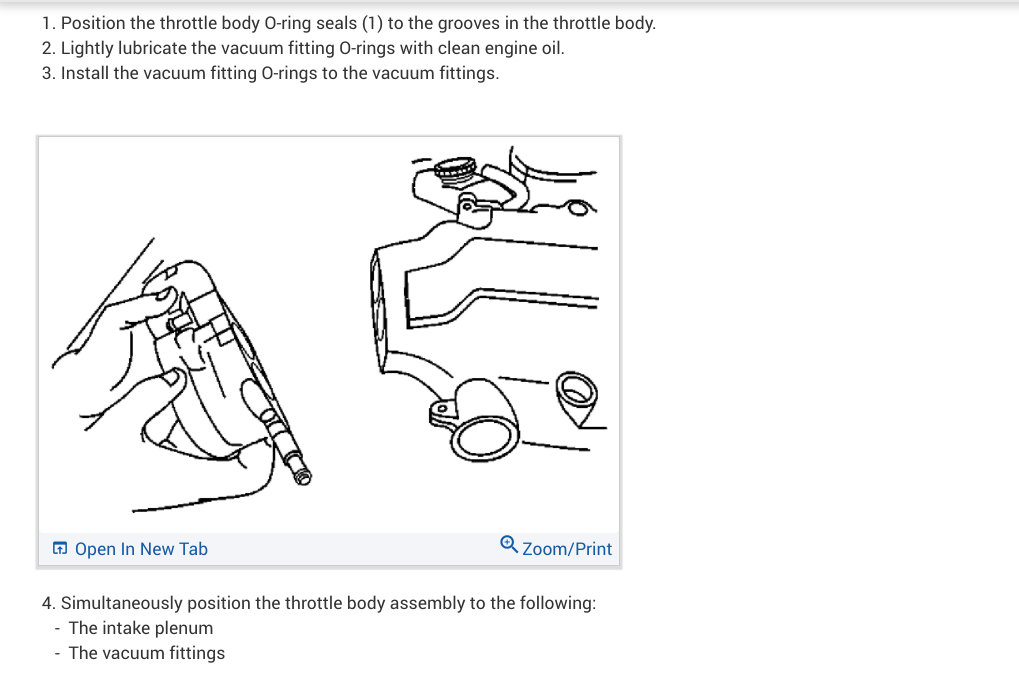 1. Position the throttle body O-ring seals (1) to the grooves in the throttle body.
2. Lightly lubricate the vacuum fitting O-rings with clean engine oil.
3. Install the vacuum fitting O-rings to the vacuum fittings.

Open In New Tab

Zoom/Print

4. Simultaneously position the throttle body assembly to the following:
- The intake plenum
- The vacuum fittings