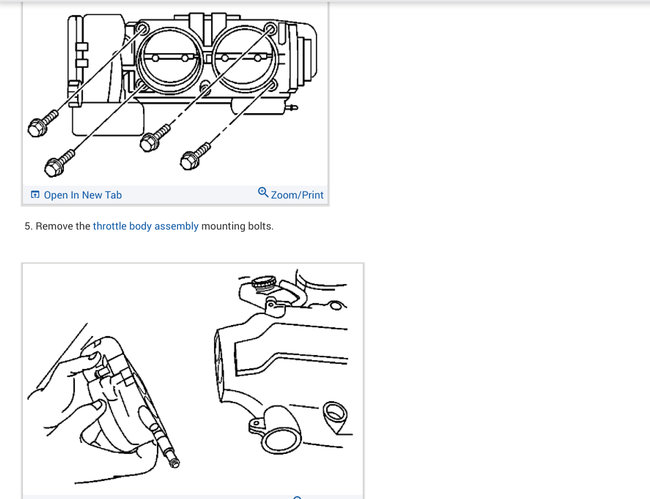 Open In New Tab

Zoom/Print

5. Remove the throttle body assembly mounting bolts.