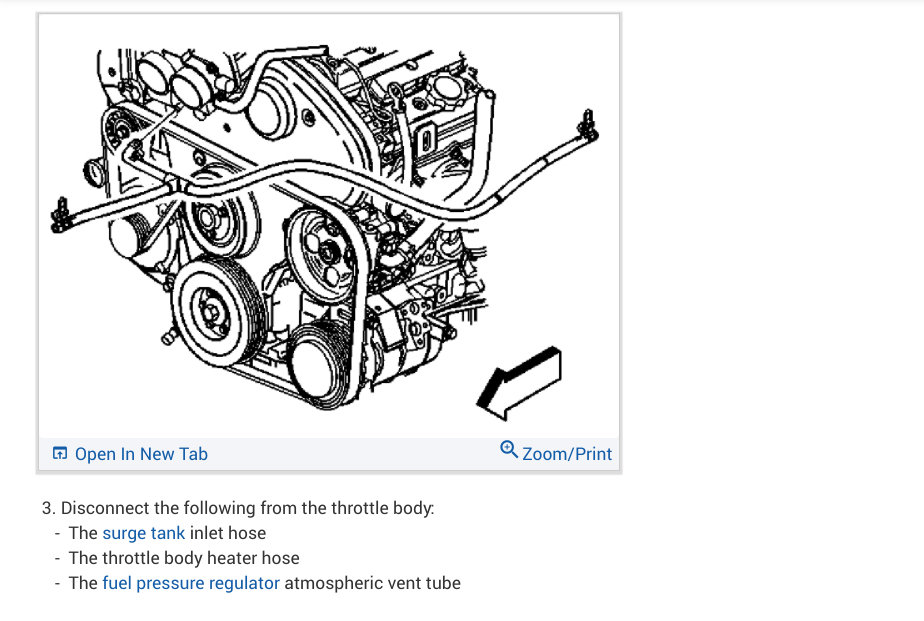 Open In New Tab

Zoom/Print

3. Disconnect the following from the throttle body:
- The surge tank inlet hose
- The throttle body heater hose
- The fuel pressure regulator atmospheric vent tube