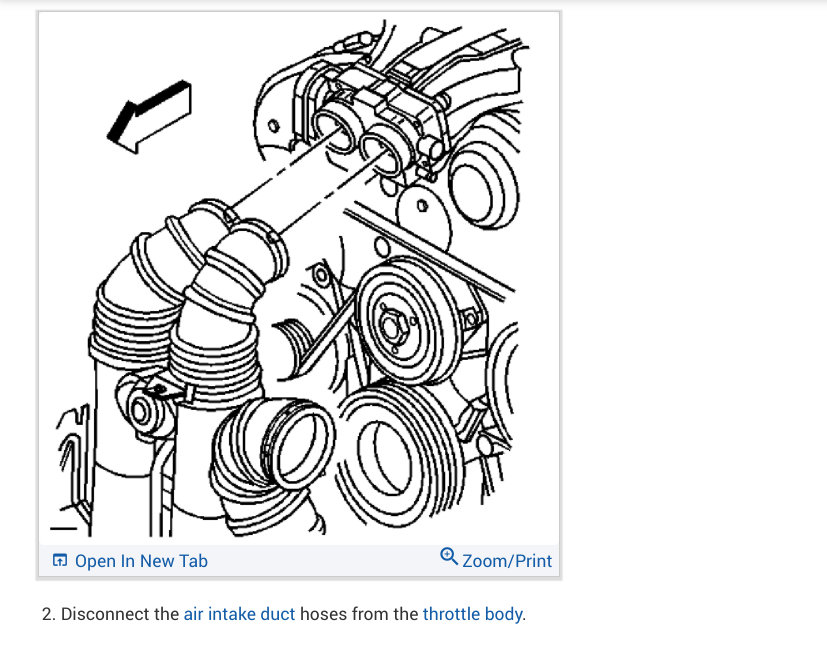 Open In New Tab

Zoom/Print

2. Disconnect the air intake duct hoses from the throttle body.