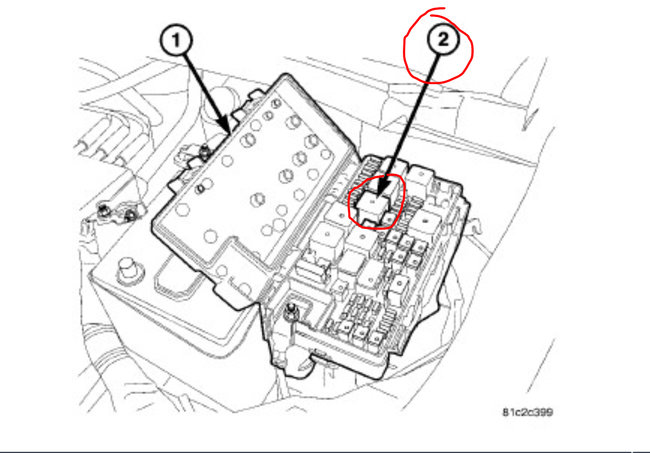 1
2
81c2c399