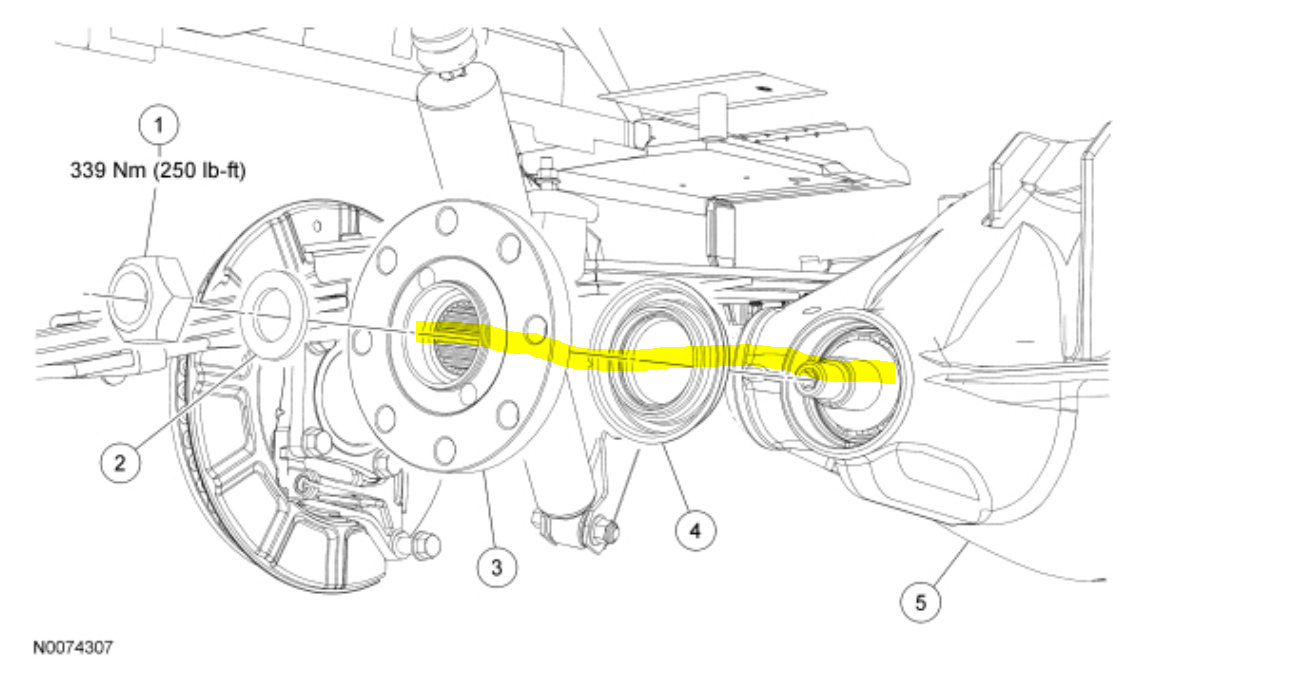 1
339 Nm (250 lb-ft)
2
3
4
5
N0074307