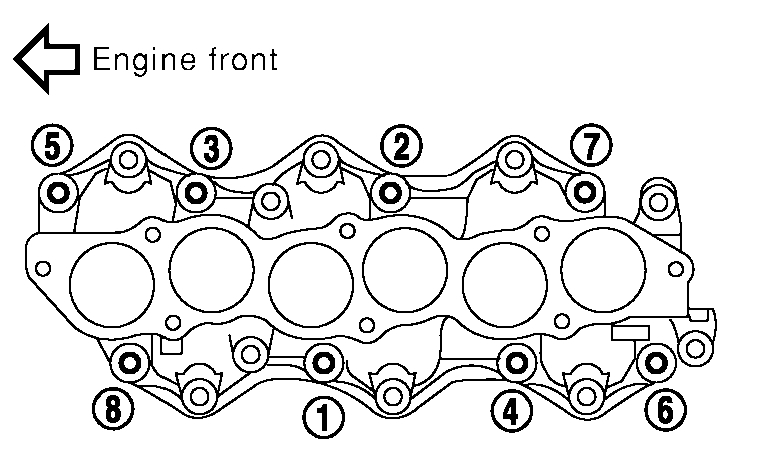 Engine front

5
3
2
7
8
1
4
6