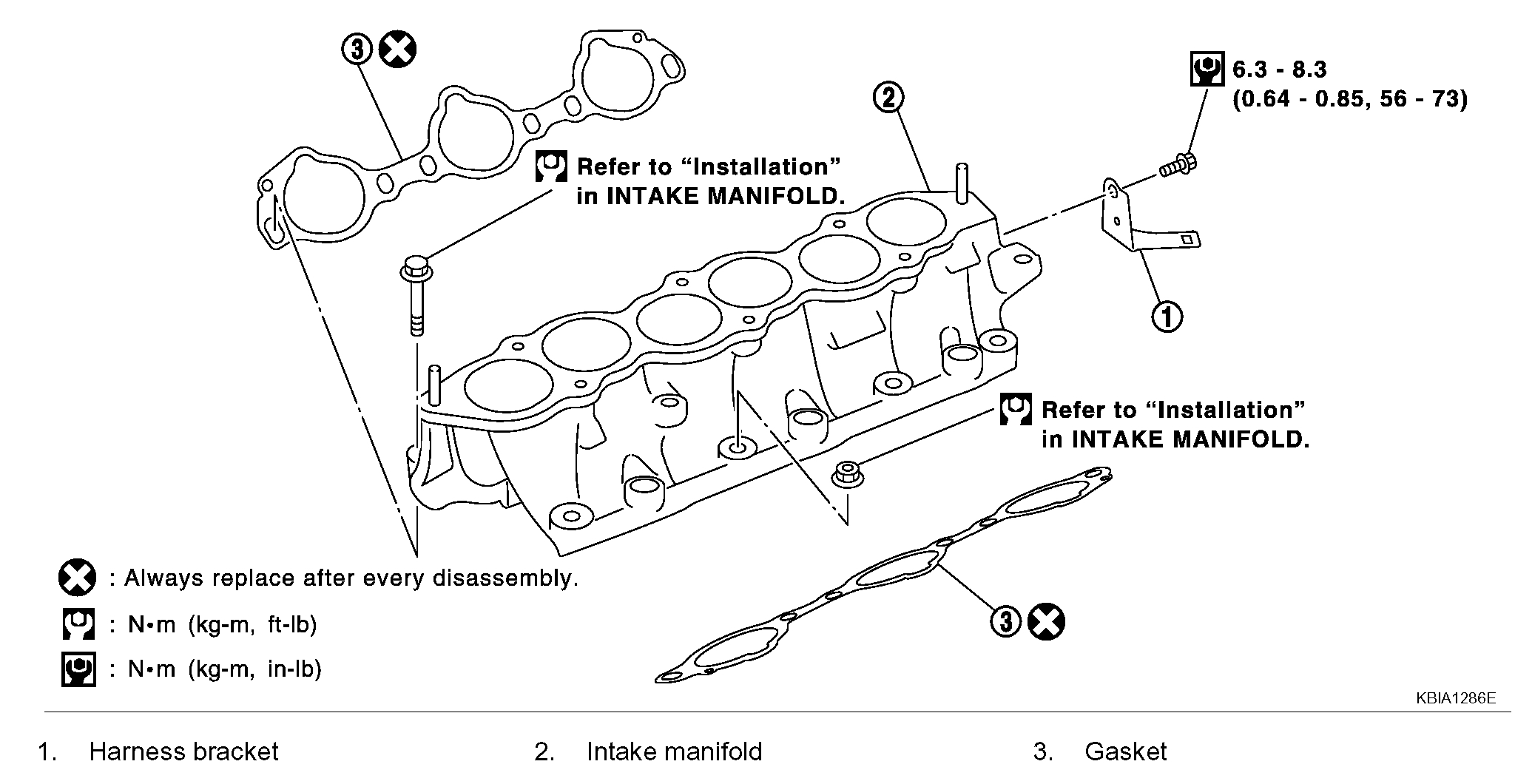 3

2

6.3 - 8.3
(0.64 - 0.85, 56 - 73)

Refer to “Installation” in INTAKE MANIFOLD.

1

Refer to “Installation” in INTAKE MANIFOLD.

: Always replace after every disassembly.

: N•m (kg-m, ft-lb)

: N•m (kg-m, in-lb)

3

KBIA1286E

1. Harness bracket
2. Intake manifold
3. Gasket