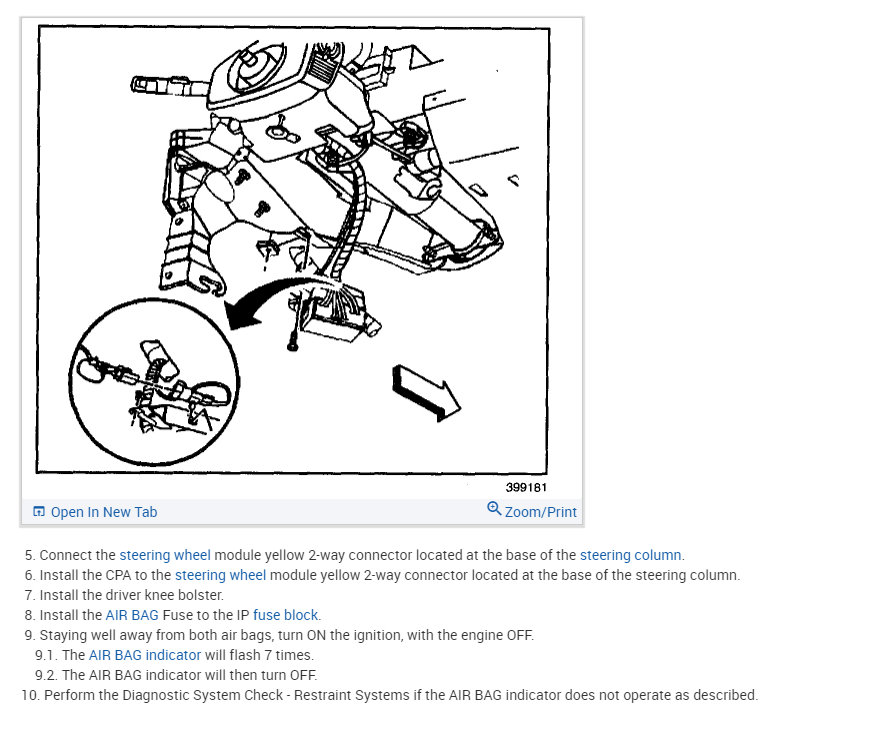 399181

Open In New Tab

Zoom/Print

5. Connect the steering wheel module yellow 2-way connector located at the base of the steering column.
6. Install the CPA to the steering wheel module yellow 2-way connector located at the base of the steering column.
7. Install the driver knee bolster.
8. Install the AIR BAG Fuse to the IP fuse block.
9. Staying well away from both air bags, turn ON the ignition, with the engine OFF.
9.1. The AIR BAG indicator will flash 7 times.
9.2. The AIR BAG indicator will then turn OFF.
10. Perform the Diagnostic System Check - Restraint Systems if the AIR BAG indicator does not operate as described.