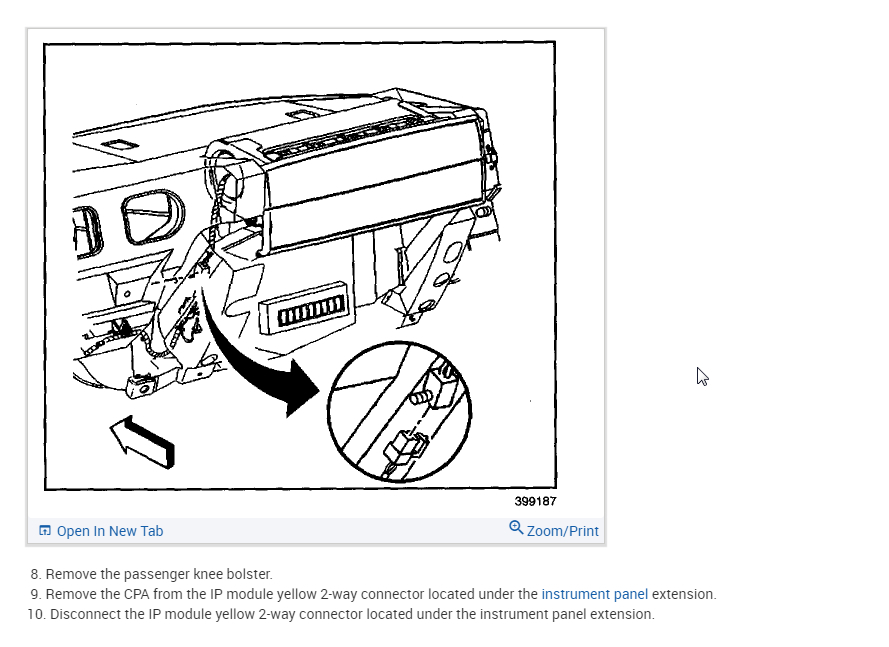 399187

Open In New Tab

Zoom/Print

8. Remove the passenger knee bolster.
9. Remove the CPA from the IP module yellow 2-way connector located under the instrument panel extension.
10. Disconnect the IP module yellow 2-way connector located under the instrument panel extension.