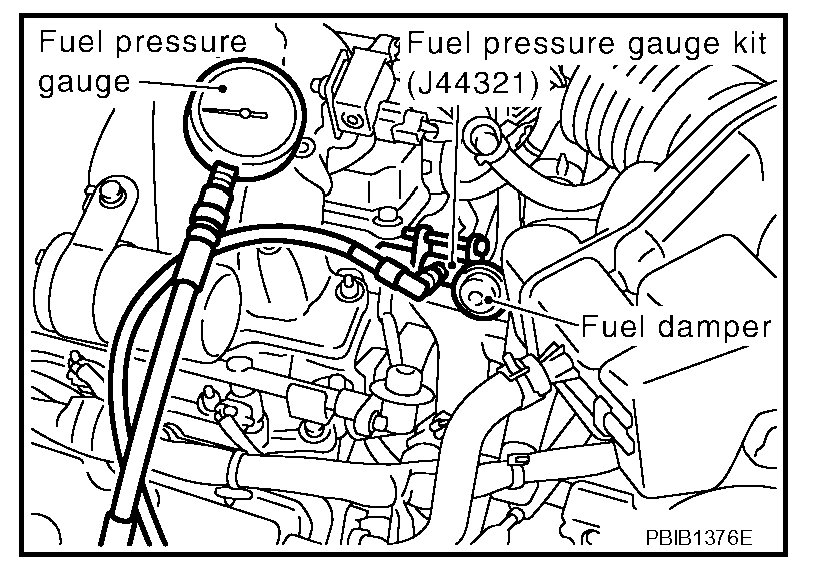 Fuel pressure gauge

Fuel pressure gauge kit (J44321)

Fuel damper

PBIB1376E