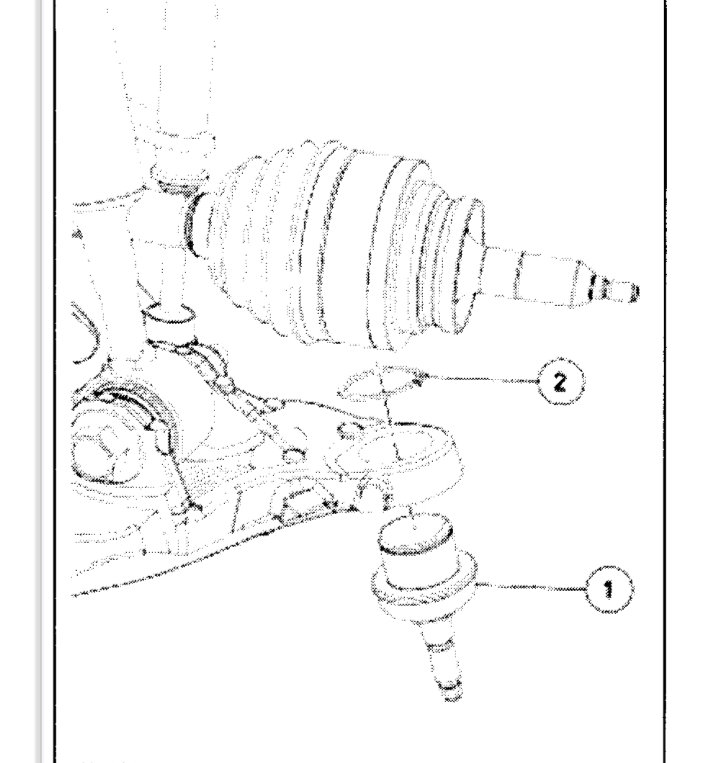 2

1