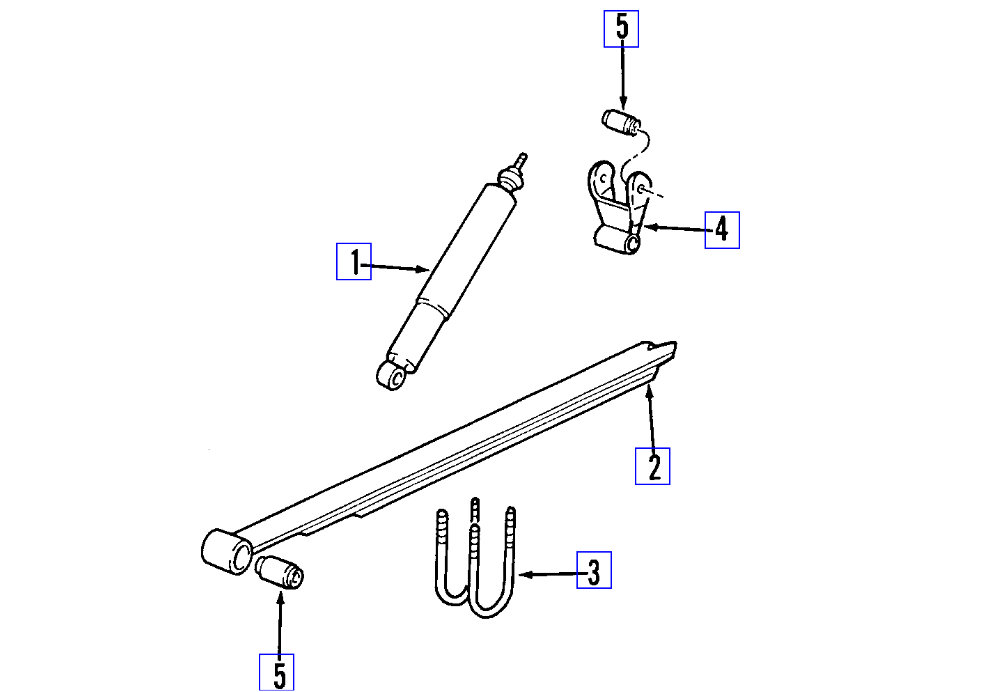 5
4
1
2
3
5