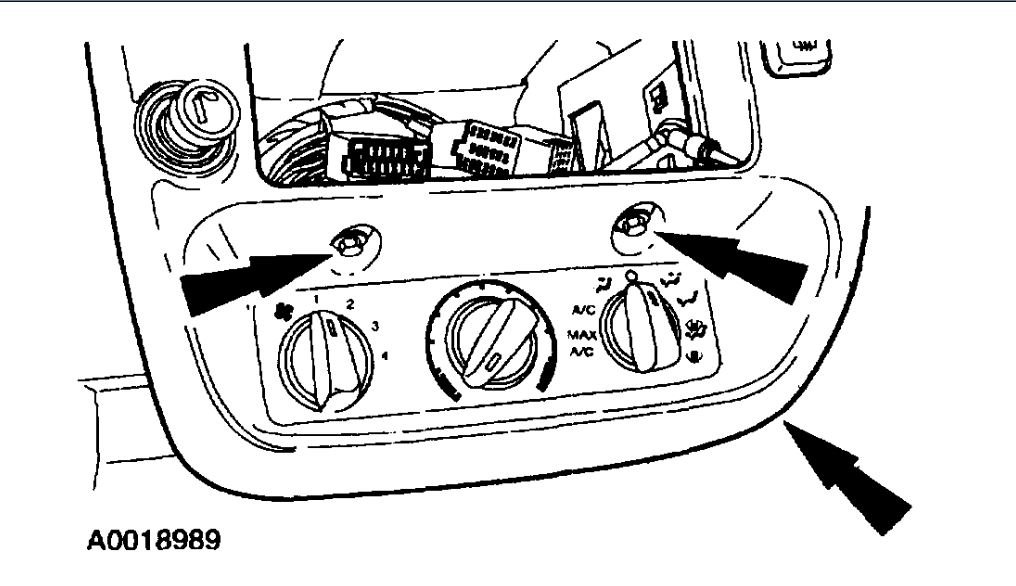 1
2
3
4
A/C
MAX
A/C
A0018989