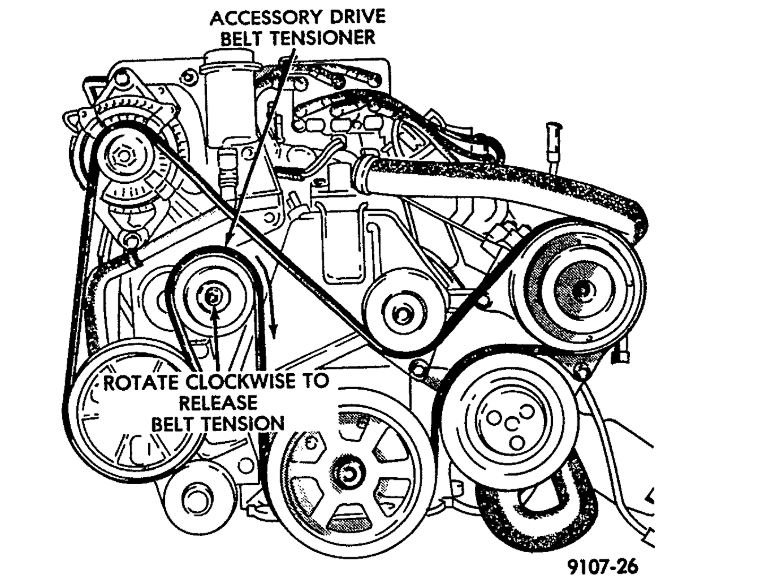 ACCESSORY DRIVE BELT TENSIONER

ROTATE CLOCKWISE TO RELEASE BELT TENSION

9107-26