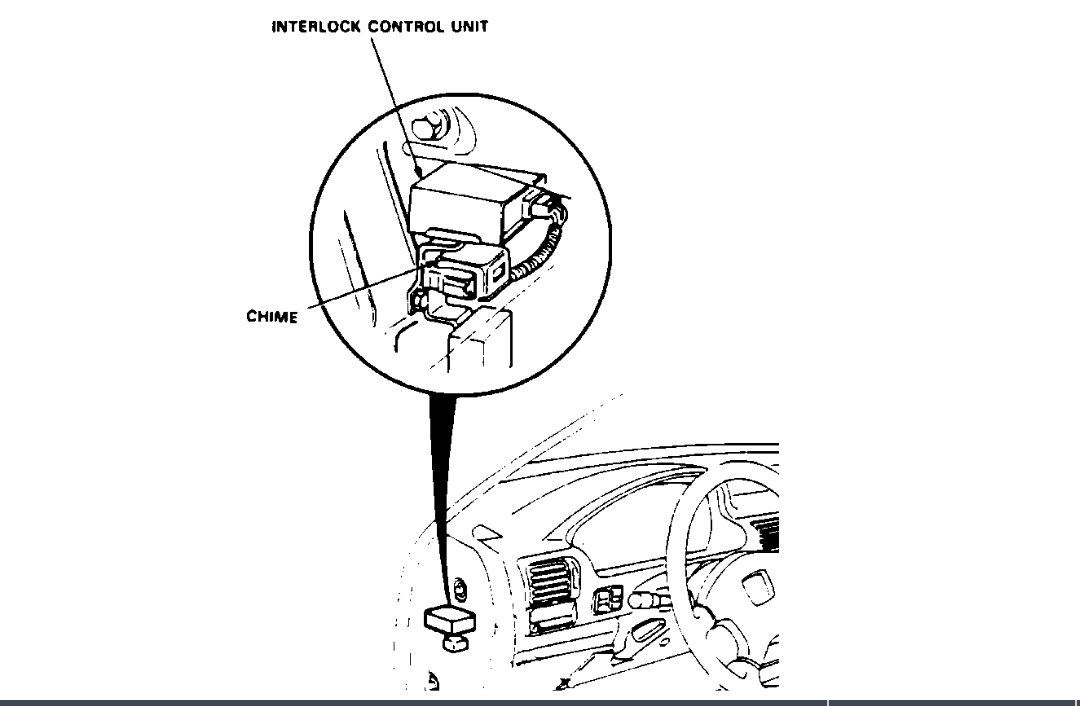 INTERLOCK CONTROL UNIT

CHIME