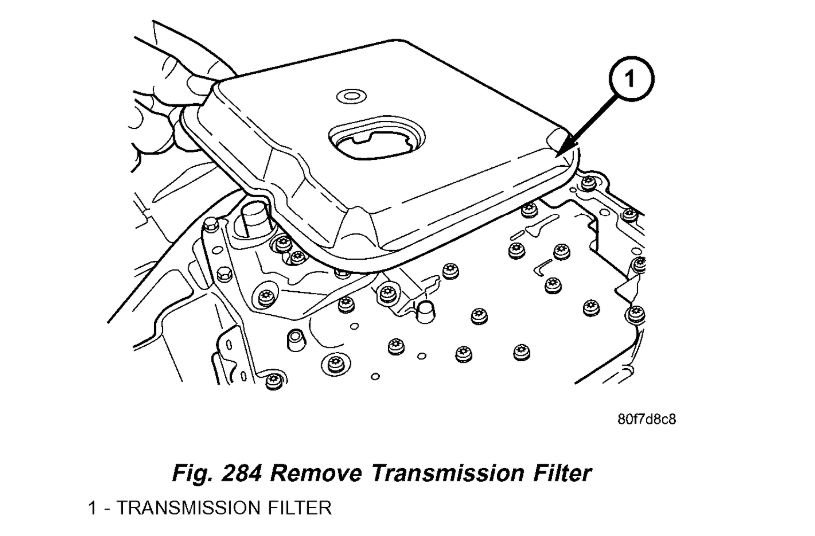 1

80f7d8c8

Fig. 284 Remove Transmission Filter

1 - TRANSMISSION FILTER