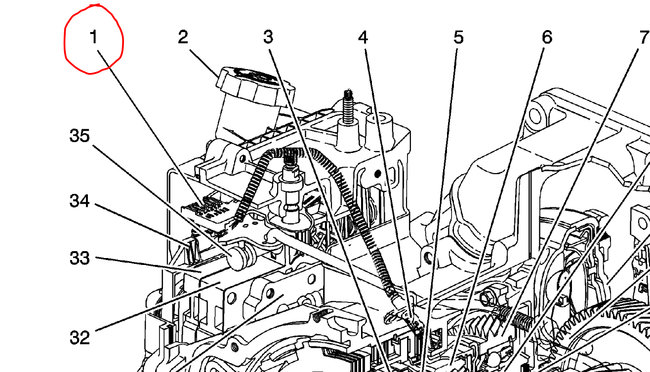 1
2
3
4
5
6
7
35
34
33
32