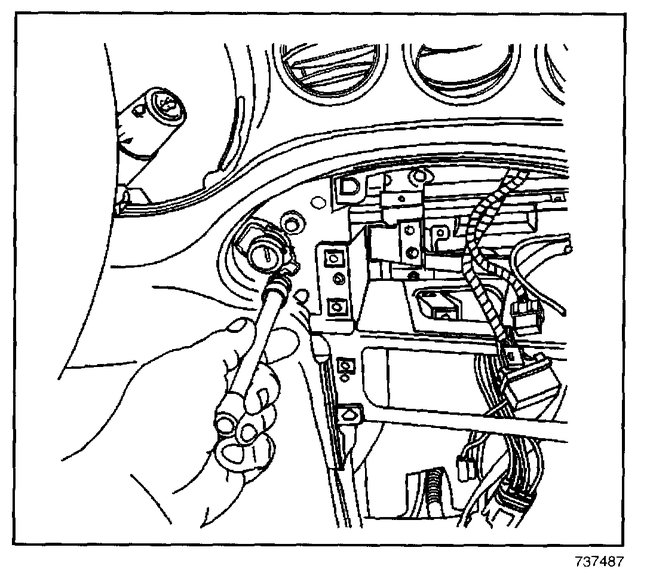 737487