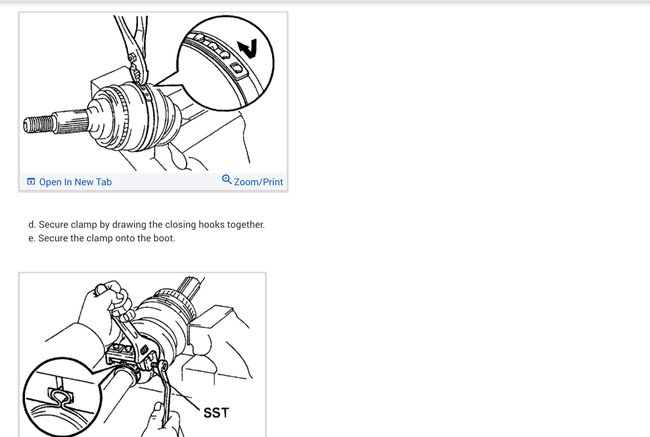 Open In New Tab
Zoom/Print

d. Secure clamp by drawing the closing hooks together.
e. Secure the clamp onto the boot.

SST