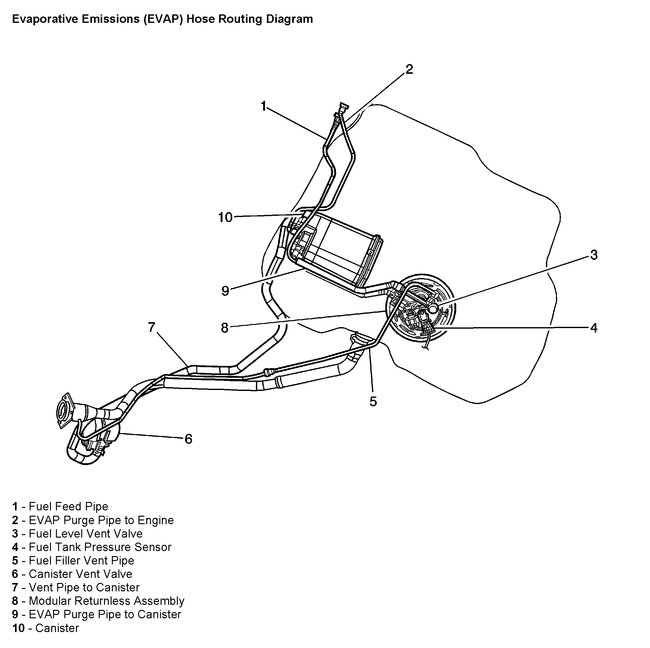 Evaporative Emissions (EVAP) Hose Routing Diagram

2
1
10
3
9
8
4
7
5
6

1 - Fuel Feed Pipe
2 - EVAP Purge Pipe to Engine
3 - Fuel Level Vent Valve
4 - Fuel Tank Pressure Sensor
5 - Fuel Filler Vent Pipe
6 - Canister Vent Valve
7 - Vent Pipe to Canister
8 - Modular Returnless Assembly
9 - EVAP Purge Pipe to Canister
10 - Canister