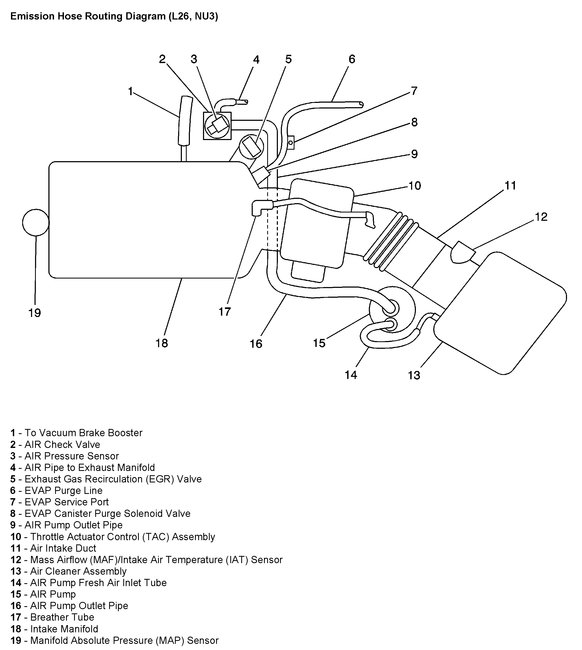 Emission Hose Routing Diagram (L26, NU3)

2 3 4 5 6
1
7
8
9
10
11
12
19
17
18
16
15
14
13

1 - To Vacuum Brake Booster
2 - AIR Check Valve
3 - AIR Pressure Sensor
4 - AIR Pipe to Exhaust Manifold
5 - Exhaust Gas Recirculation (EGR) Valve
6 - EVAP Purge Line
7 - EVAP Service Port
8 - EVAP Canister Purge Solenoid Valve
9 - AIR Pump Outlet Pipe
10 - Throttle Actuator Control (TAC) Assembly
11 - Air Intake Duct
12 - Mass Airflow (MAF)/Intake Air Temperature (IAT) Sensor
13 - Air Cleaner Assembly
14 - AIR Pump Fresh Air Inlet Tube
15 - AIR Pump
16 - AIR Pump Outlet Pipe
17 - Breather Tube
18 - Intake Manifold
19 - Manifold Absolute Pressure (MAP) Sensor