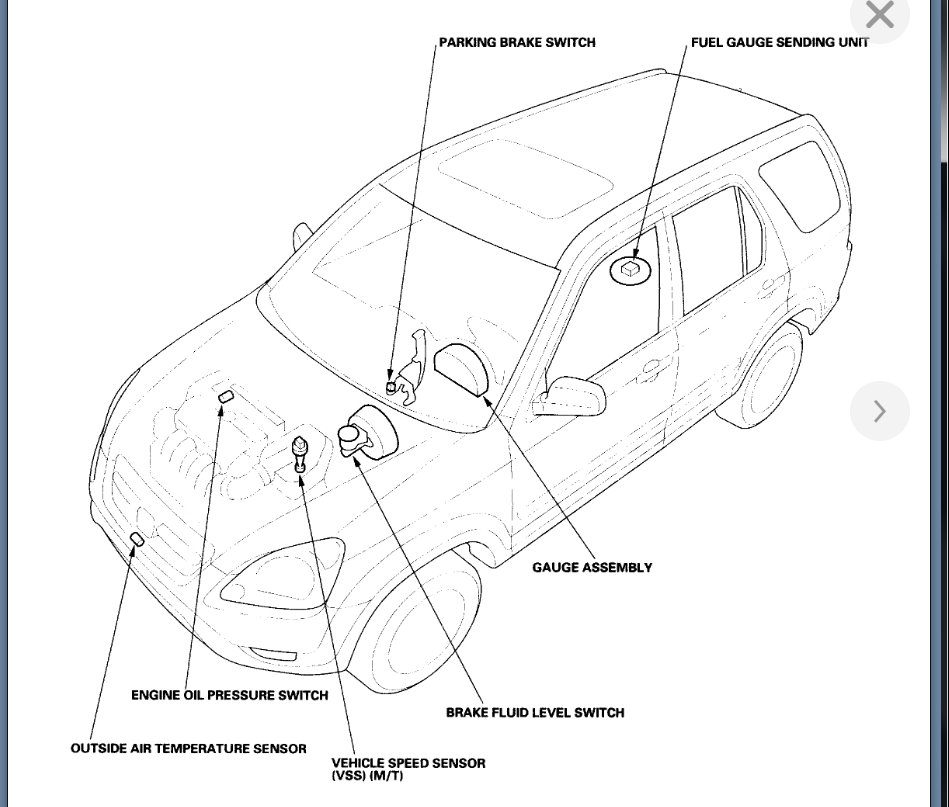 PARKING BRAKE SWITCH

FUEL GAUGE SENDING UNIT

GAUGE ASSEMBLY

ENGINE OIL PRESSURE SWITCH

BRAKE FLUID LEVEL SWITCH

OUTSIDE AIR TEMPERATURE SENSOR

VEHICLE SPEED SENSOR (VSS) (M/T)