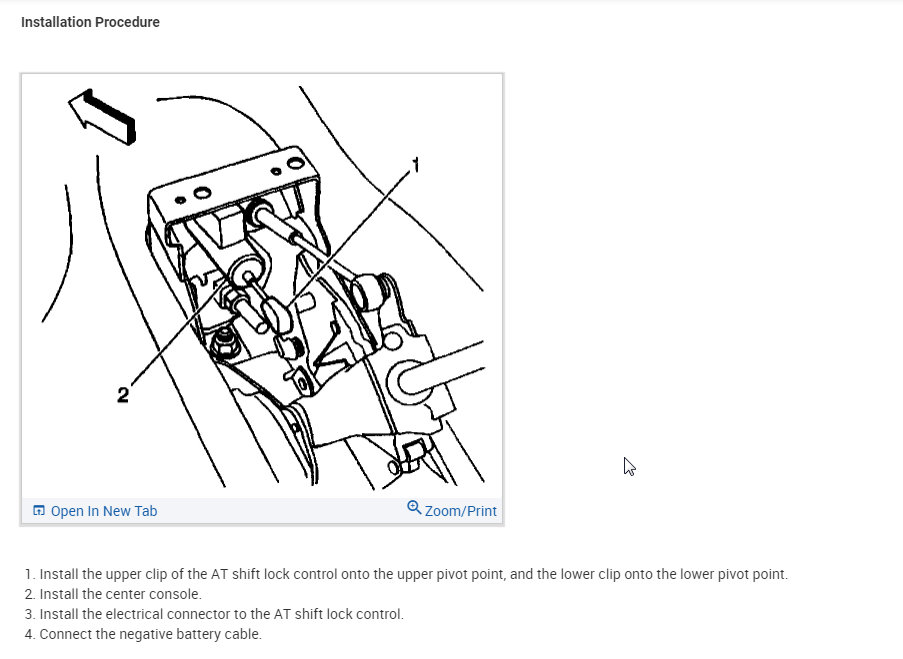 Installation Procedure

1

2

Open In New Tab

Zoom/Print

1. Install the upper clip of the AT shift lock control onto the upper pivot point, and the lower clip onto the lower pivot point.
2. Install the center console.
3. Install the electrical connector to the AT shift lock control.
4. Connect the negative battery cable.