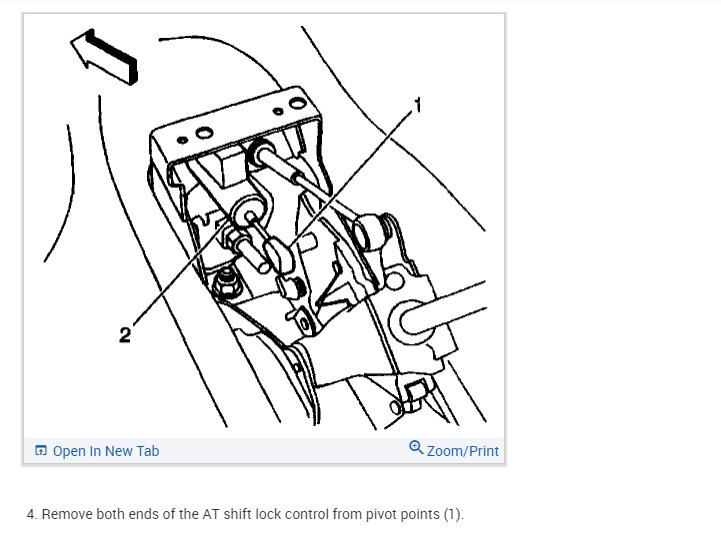 1

2

Open In New Tab

Zoom/Print

4. Remove both ends of the AT shift lock control from pivot points (1).