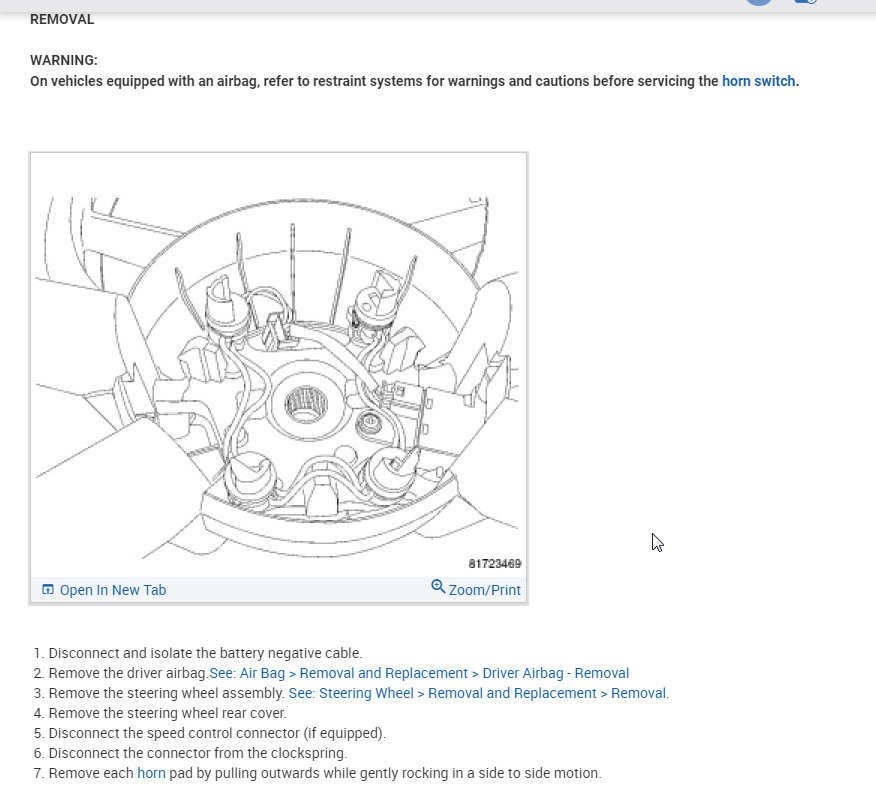 REMOVAL

WARNING:
On vehicles equipped with an airbag, refer to restraint systems for warnings and cautions before servicing the horn switch.

81723469

Open In New Tab

Zoom/Print

1. Disconnect and isolate the battery negative cable.
2. Remove the driver airbag.See: Air Bag > Removal and Replacement > Driver Airbag - Removal
3. Remove the steering wheel assembly. See: Steering Wheel > Removal and Replacement > Removal.
4. Remove the steering wheel rear cover.
5. Disconnect the speed control connector (if equipped).
6. Disconnect the connector from the clockspring.
7. Remove each horn pad by pulling outwards while gently rocking in a side to side motion.