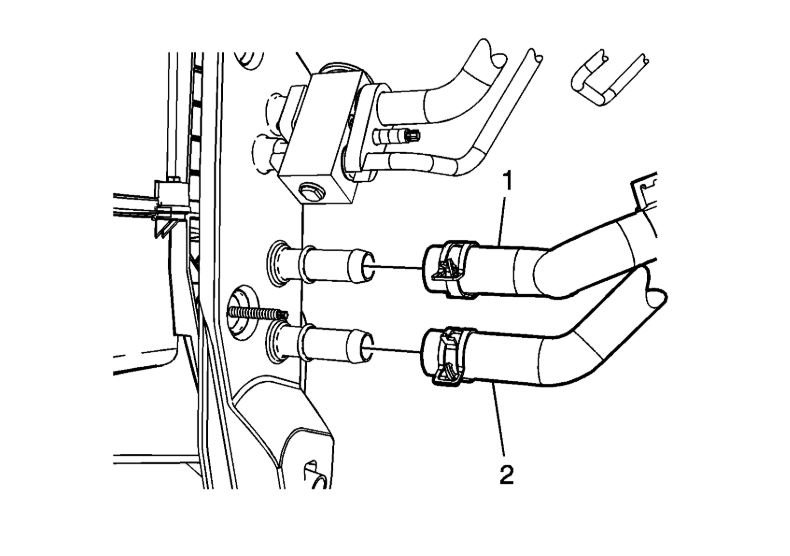 1

2