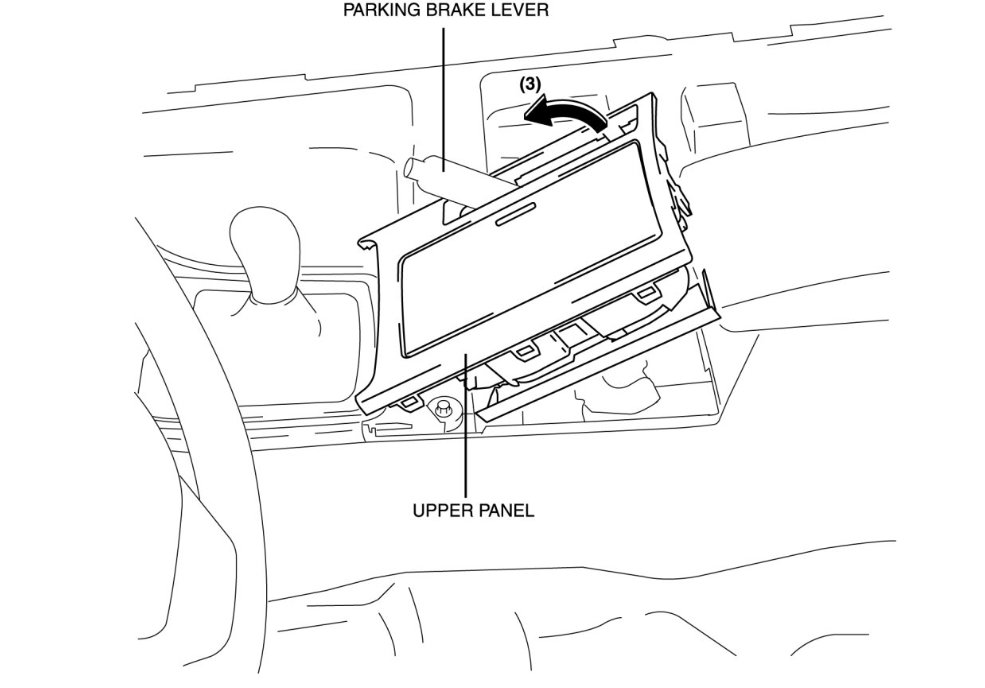 PARKING BRAKE LEVER

(3)

UPPER PANEL