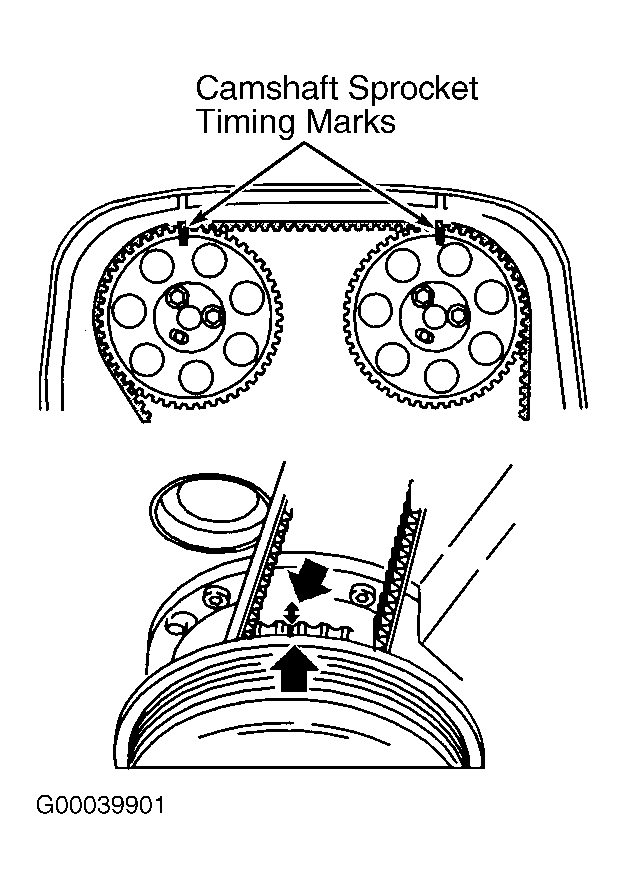 Camshaft Sprocket Timing Marks

G00039901