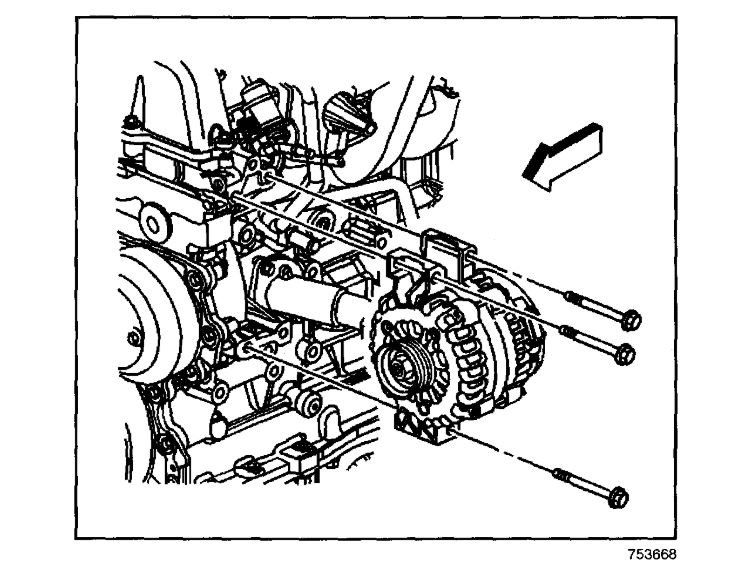 753668