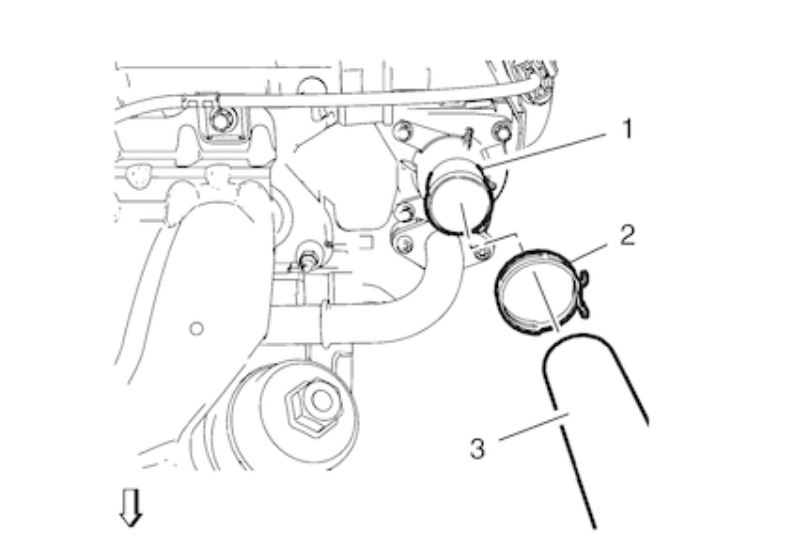 1
2
3