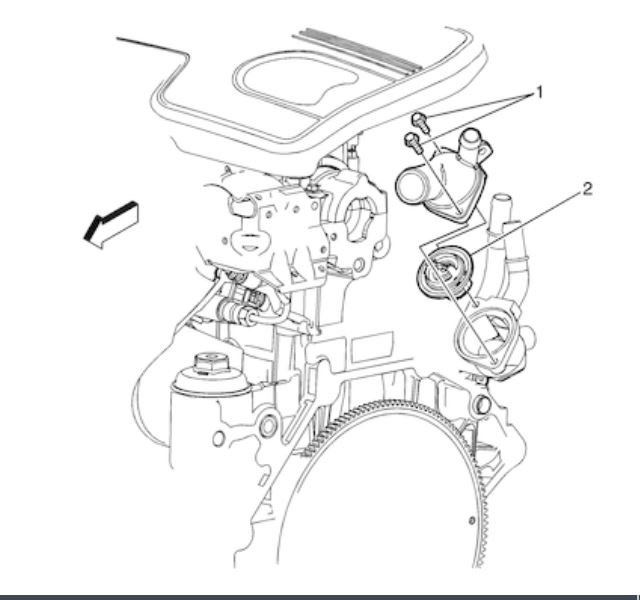 1

2