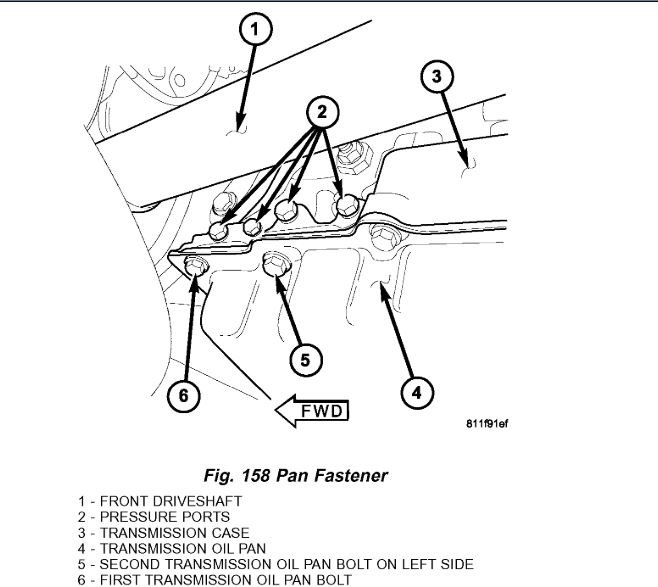 1
3
2
5
6
4
FWD
811f91ef

Fig. 158 Pan Fastener

1 - FRONT DRIVESHAFT
2 - PRESSURE PORTS
3 - TRANSMISSION CASE
4 - TRANSMISSION OIL PAN
5 - SECOND TRANSMISSION OIL PAN BOLT ON LEFT SIDE
6 - FIRST TRANSMISSION OIL PAN BOLT