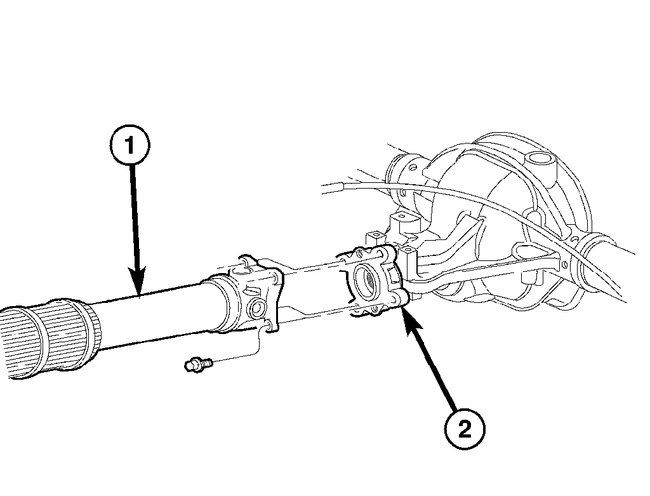 1
2