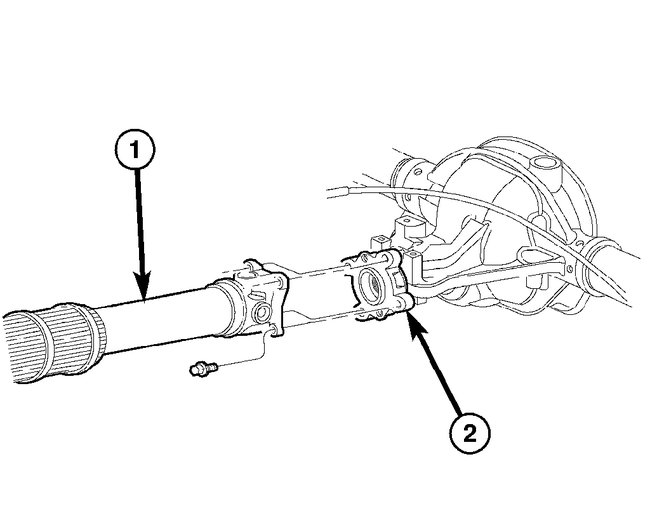 1

2