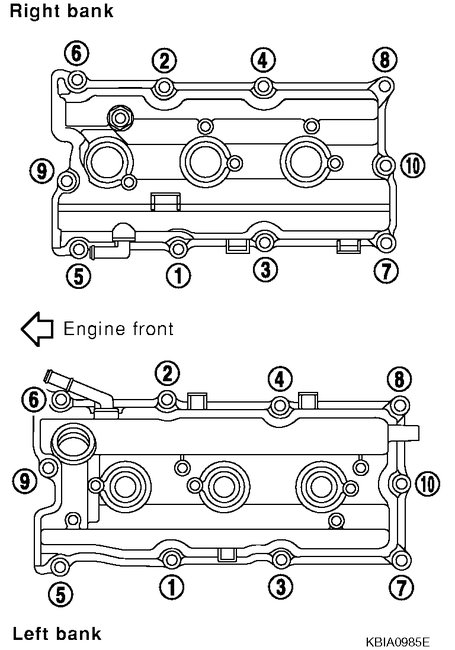 Right bank

6 2 4 8

9 10

5 1 3 7

Engine front

2 4 8
6

9 10

5 1 3 7

Left bank

KBIA0985E