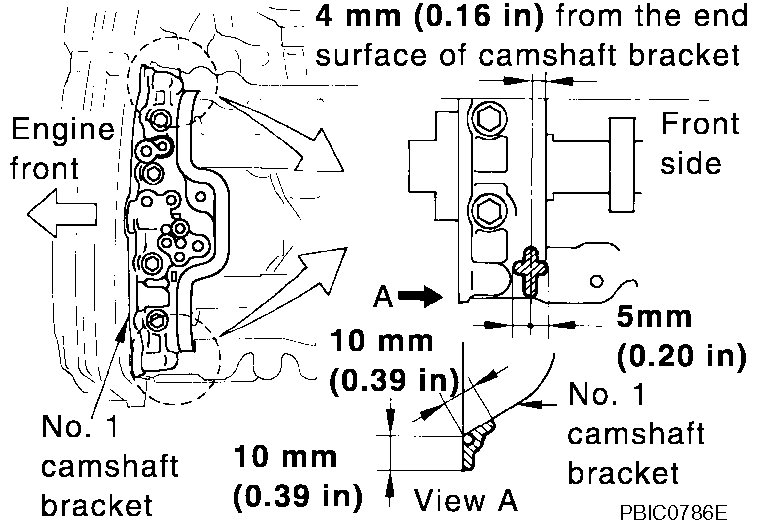 4 mm (0.16 in) from the end surface of camshaft bracket

Engine front

Front side

A

5mm (0.20 in)

10 mm (0.39 in)

No. 1 camshaft bracket

No. 1 camshaft bracket

10 mm (0.39 in)

View A

PBIC0786E