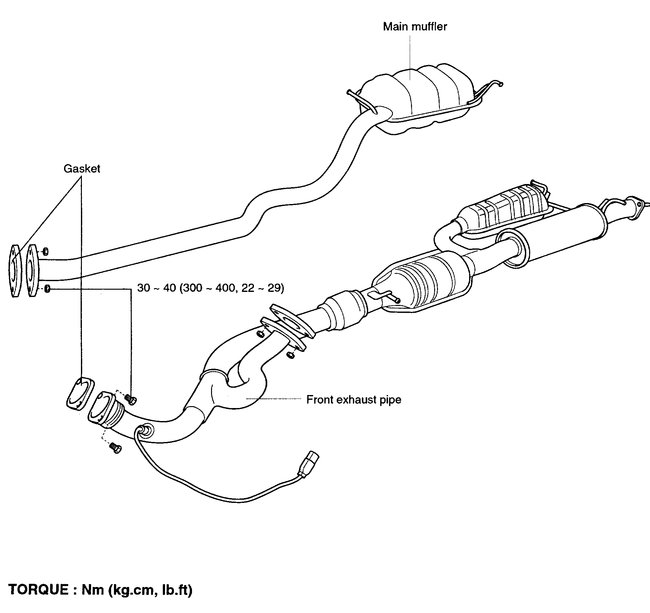 Main muffler

Gasket

30 ~ 40 (300 ~ 400, 22 ~ 29)

Front exhaust pipe

TORQUE : Nm (kg.cm, lb.ft)