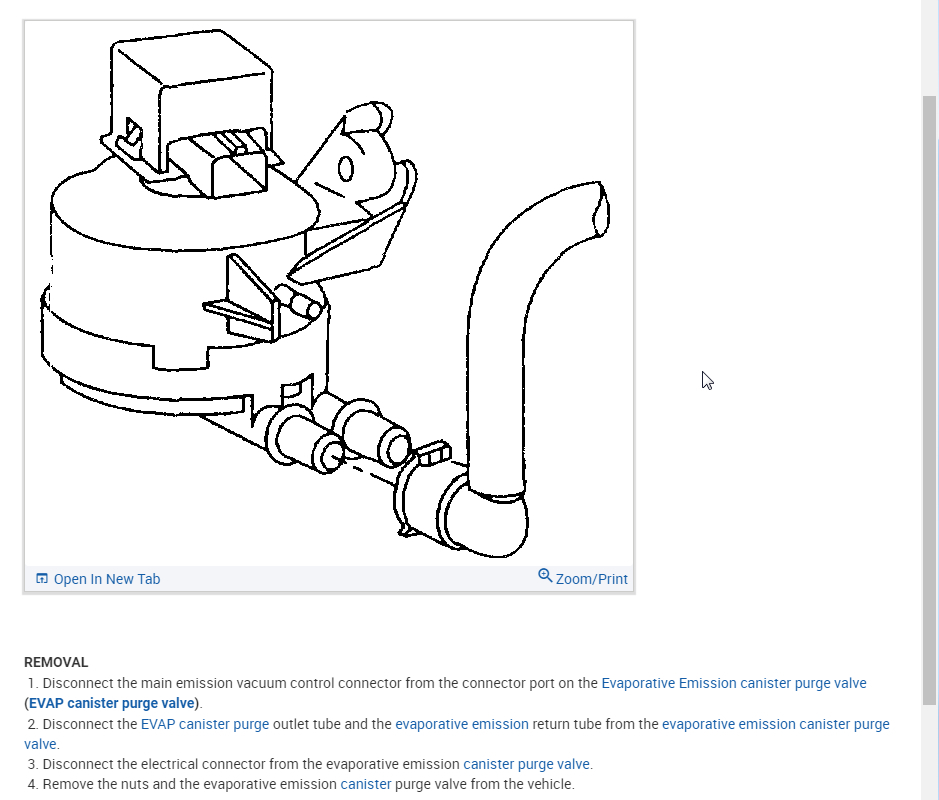 Open In New Tab
Zoom/Print

REMOVAL
1. Disconnect the main emission vacuum control connector from the connector port on the Evaporative Emission canister purge valve (EVAP canister purge valve).
2. Disconnect the EVAP canister purge outlet tube and the evaporative emission return tube from the evaporative emission canister purge valve.
3. Disconnect the electrical connector from the evaporative emission canister purge valve.
4. Remove the nuts and the evaporative emission canister purge valve from the vehicle.