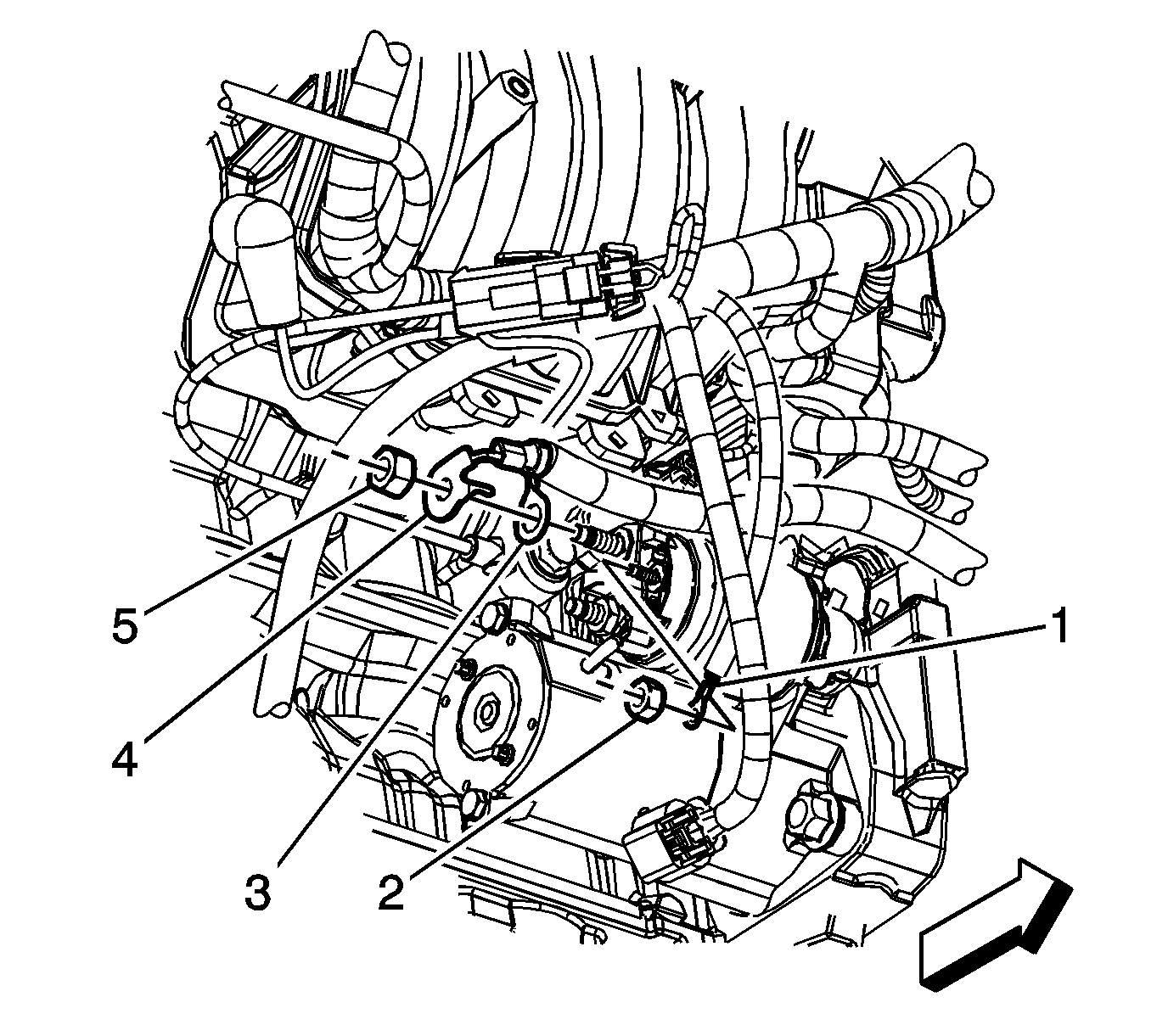 5
4
3
2
1