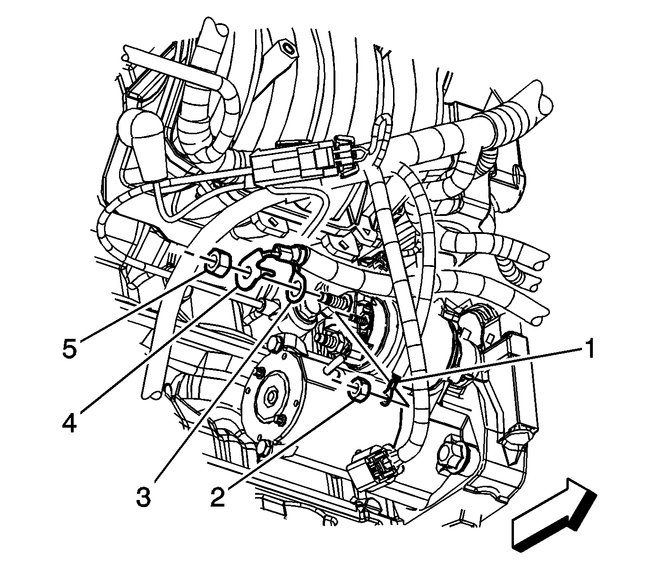 5
4
3
2
1