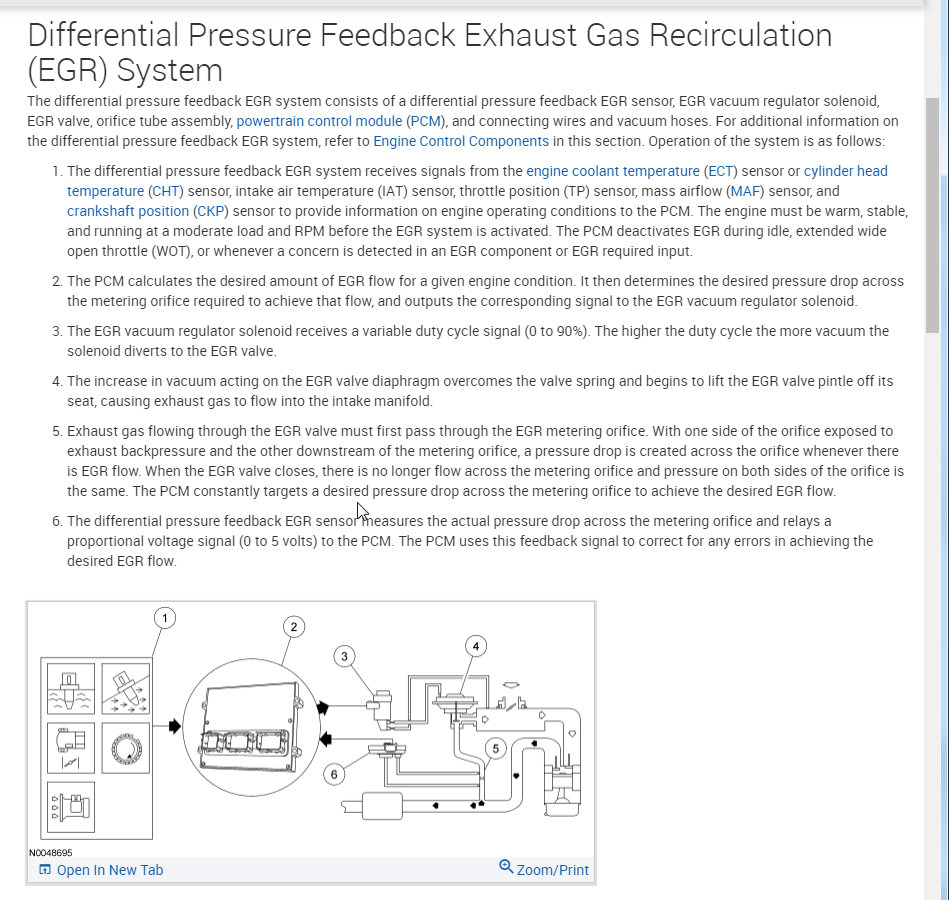 Differential Pressure Feedback Exhaust Gas Recirculation (EGR) System

The differential pressure feedback EGR system consists of a differential pressure feedback EGR sensor, EGR vacuum regulator solenoid, EGR valve, orifice tube assembly, powertrain control module (PCM), and connecting wires and vacuum hoses. For additional information on the differential pressure feedback EGR system, refer to Engine Control Components in this section. Operation of the system is as follows:

1. The differential pressure feedback EGR system receives signals from the engine coolant temperature (ECT) sensor or cylinder head temperature (CHT) sensor, intake air temperature (IAT) sensor, throttle position (TP) sensor, mass airflow (MAF) sensor, and crankshaft position (CKP) sensor to provide information on engine operating conditions to the PCM. The engine must be warm, stable, and running at a moderate load and RPM before the EGR system is activated. The PCM deactivates EGR during idle, extended wide open throttle (WOT), or whenever a concern is detected in an EGR component or EGR required input.

2. The PCM calculates the desired amount of EGR flow for a given engine condition. It then determines the desired pressure drop across the metering orifice required to achieve that flow, and outputs the corresponding signal to the EGR vacuum regulator solenoid.

3. The EGR vacuum regulator solenoid receives a variable duty cycle signal (0 to 90%). The higher the duty cycle the more vacuum the solenoid diverts to the EGR valve.

4. The increase in vacuum acting on the EGR valve diaphragm overcomes the valve spring and begins to lift the EGR valve pintle off its seat, causing exhaust gas to flow into the intake manifold.

5. Exhaust gas flowing through the EGR valve must first pass through the EGR metering orifice. With one side of the orifice exposed to exhaust backpressure and the other downstream of the metering orifice, a pressure drop is created across the orifice whenever there is EGR flow. When the EGR valve closes, there is no longer flow across the metering orifice and pressure on both sides of the orifice is the same. The PCM constantly targets a desired pressure drop across the metering orifice to achieve the desired EGR flow.

6. The differential pressure feedback EGR sensor measures the actual pressure drop across the metering orifice and relays a proportional voltage signal (0 to 5 volts) to the PCM. The PCM uses this feedback signal to correct for any errors in achieving the desired EGR flow.

1
2
3
4
5
6
N0048695

Open In New Tab
Zoom/Print