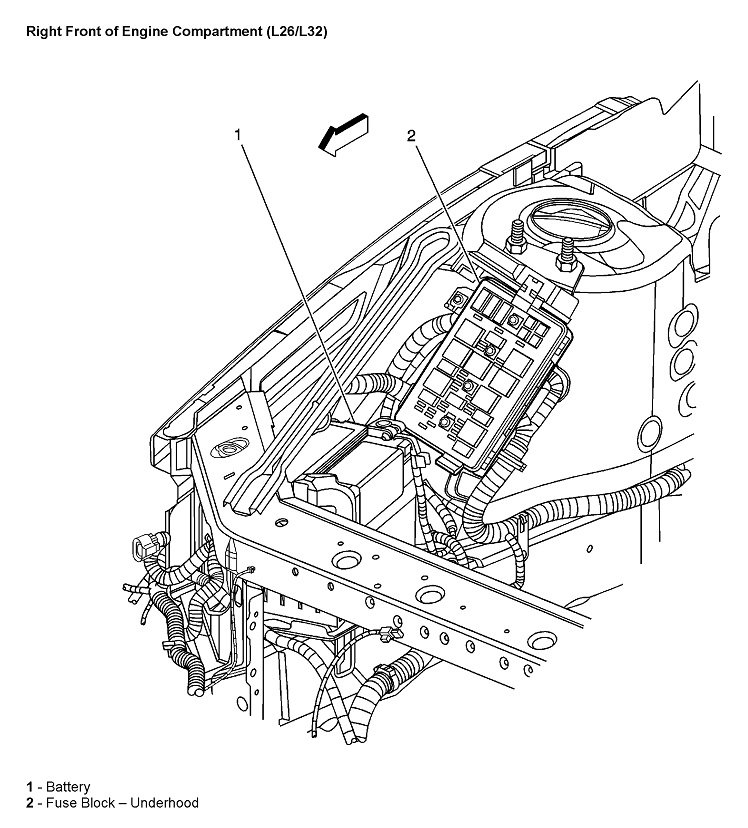 Right Front of Engine Compartment (L26/L32)

1

2

1 - Battery
2 - Fuse Block – Underhood