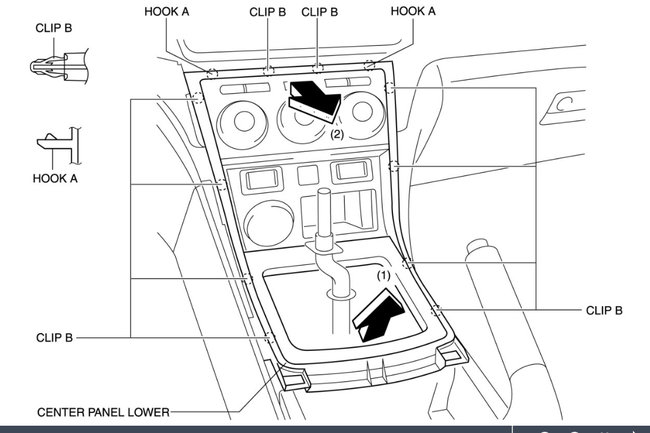 HOOK A
CLIP B
CLIP B
HOOK A
CLIP B
HOOK A
(2)
(1)
CLIP B
CLIP B
CENTER PANEL LOWER