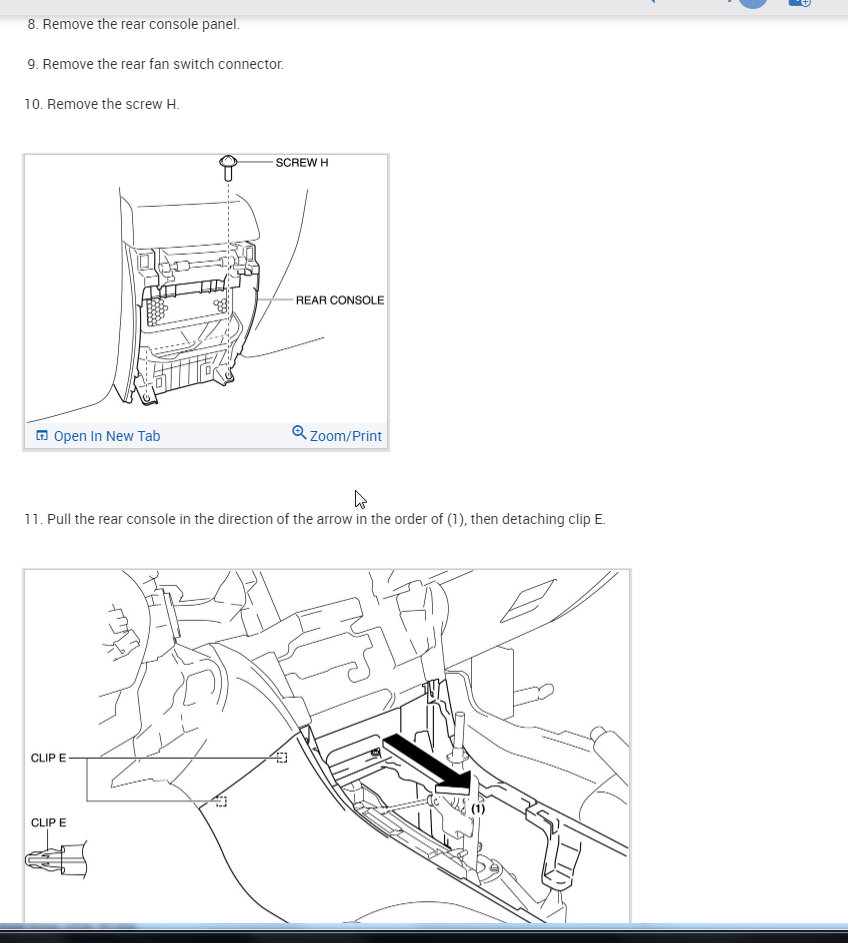 8. Remove the rear console panel.

9. Remove the rear fan switch connector.

10. Remove the screw H.

SCREW H

REAR CONSOLE

Open In New Tab

Zoom/Print

11. Pull the rear console in the direction of the arrow in the order of (1), then detaching clip E.

CLIP E

CLIP E

(1)