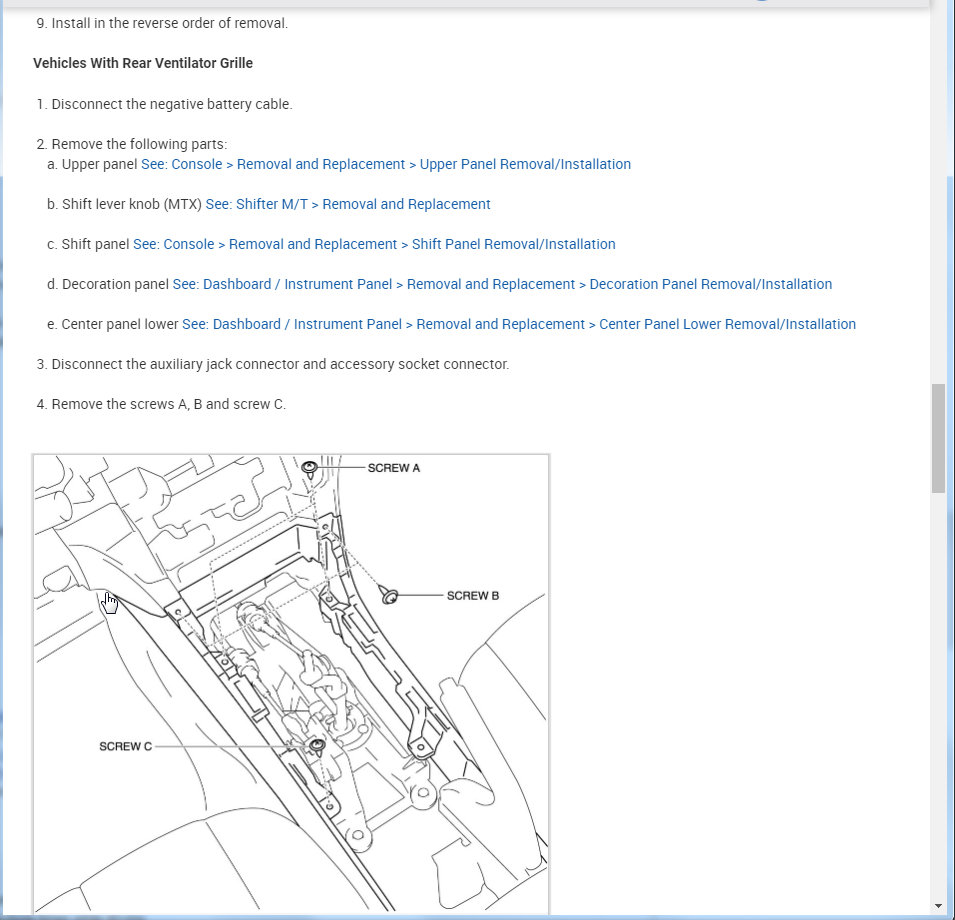 9. Install in the reverse order of removal.

Vehicles With Rear Ventilator Grille

1. Disconnect the negative battery cable.

2. Remove the following parts:
a. Upper panel See: Console > Removal and Replacement > Upper Panel Removal/Installation

b. Shift lever knob (MTX) See: Shifter M/T > Removal and Replacement

c. Shift panel See: Console > Removal and Replacement > Shift Panel Removal/Installation

d. Decoration panel See: Dashboard / Instrument Panel > Removal and Replacement > Decoration Panel Removal/Installation

e. Center panel lower See: Dashboard / Instrument Panel > Removal and Replacement > Center Panel Lower Removal/Installation

3. Disconnect the auxiliary jack connector and accessory socket connector.

4. Remove the screws A, B and screw C.

SCREW A

SCREW B

SCREW C