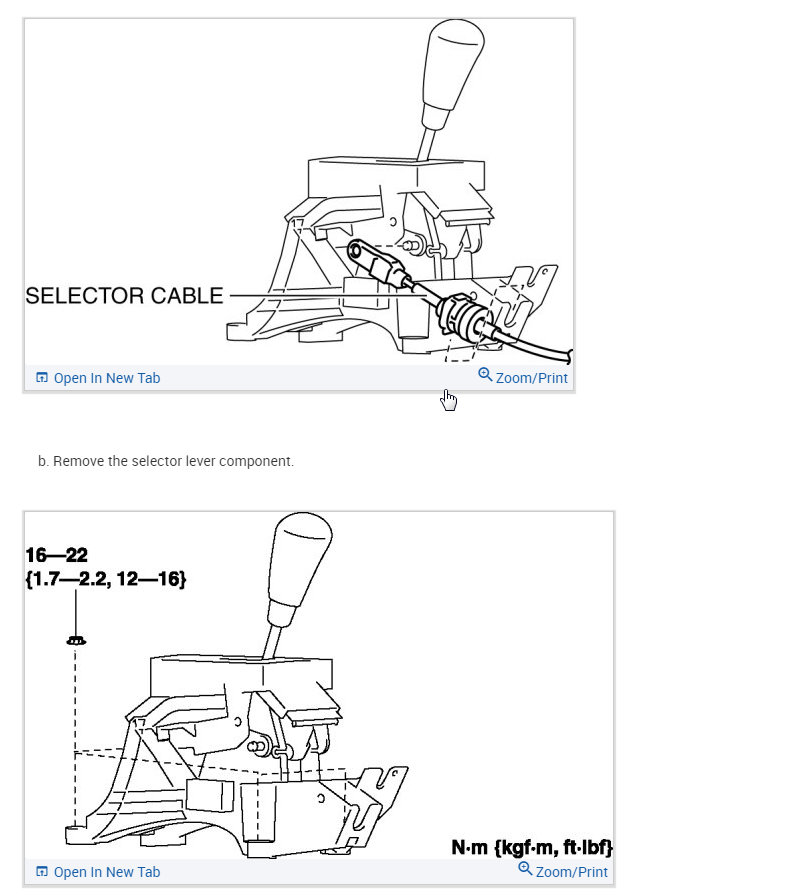 SELECTOR CABLE

Open In New Tab

Zoom/Print

b. Remove the selector lever component.

16—22
{1.7—2.2, 12—16}

N·m {kgf·m, ft·lbf}

Open In New Tab

Zoom/Print