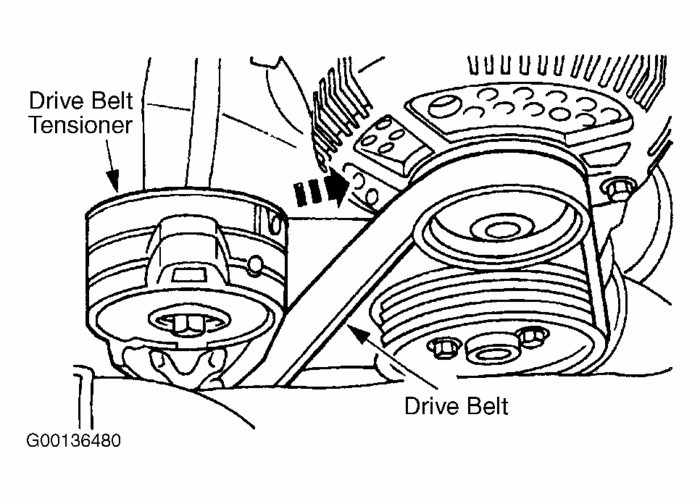 Drive Belt Tensioner

Drive Belt

G00136480