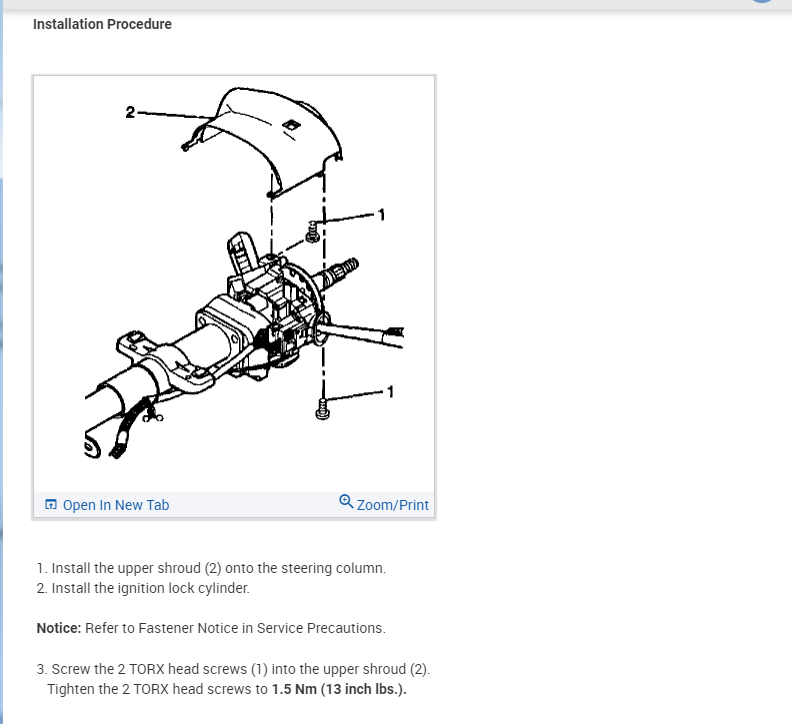 Installation Procedure

2

1

1

Open In New Tab

Zoom/Print

1. Install the upper shroud (2) onto the steering column.
2. Install the ignition lock cylinder.

Notice: Refer to Fastener Notice in Service Precautions.

3. Screw the 2 TORX head screws (1) into the upper shroud (2). Tighten the 2 TORX head screws to 1.5 Nm (13 inch lbs.).